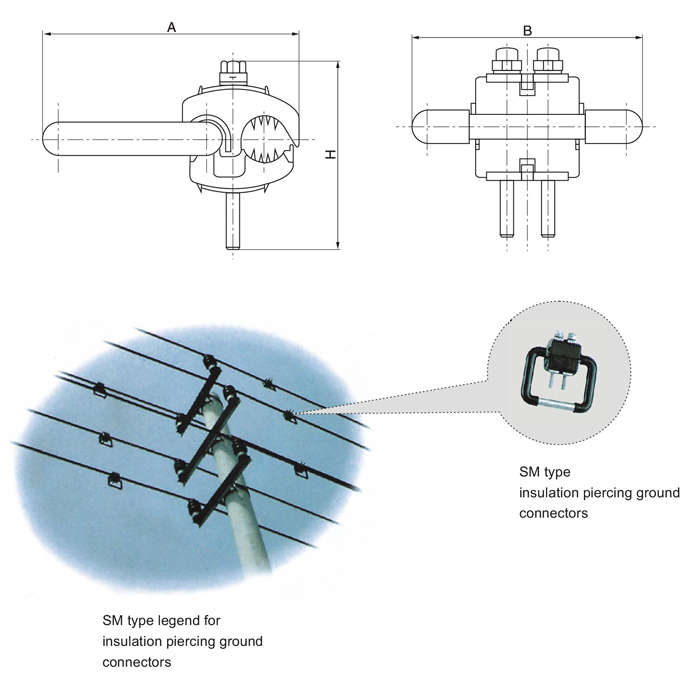 A

H

B

SM type
insulation piercing ground connectors

SM type legend for insulation piercing ground connectors